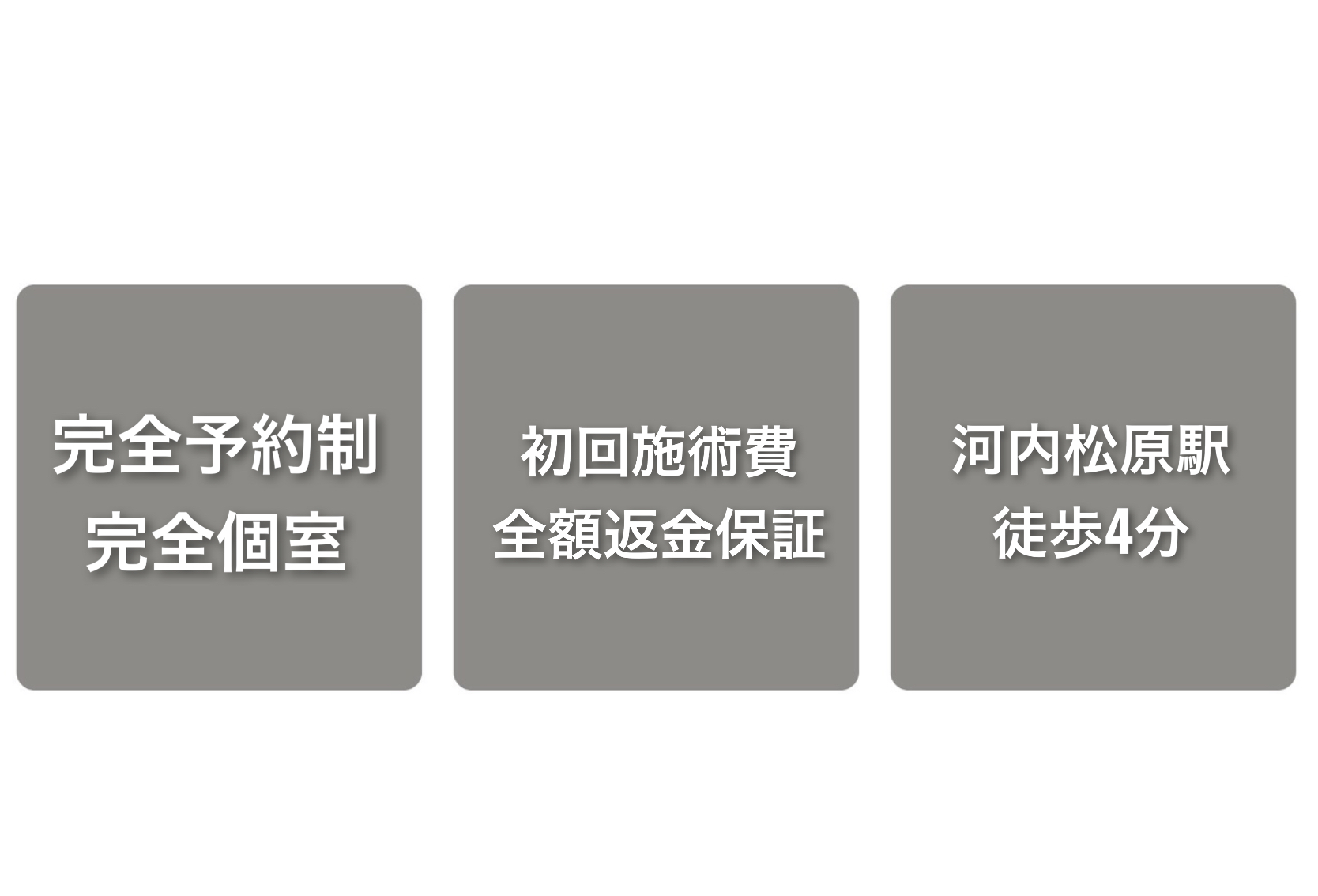 完全予約制
完全個室

初回施術費
全額返金保証

河内松原駅
徒歩4分