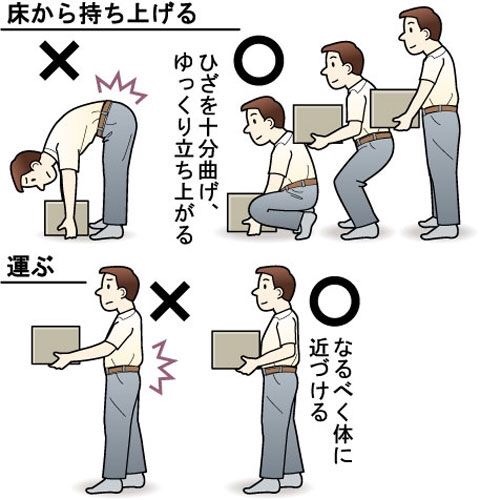 床から持ち上げる

×

○

ひざを十分曲げ、ゆっくり立ち上がる

運ぶ

×

○

なるべく体に近づける