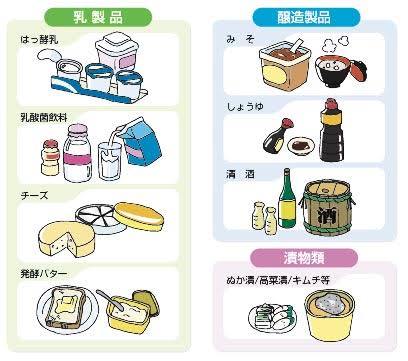 乳製品

はっ酵乳

乳酸菌飲料

チーズ

発酵バター

醸造製品

みそ

しょうゆ

清酒

酒

漬物類

ぬか漬/高菜漬/キムチ等