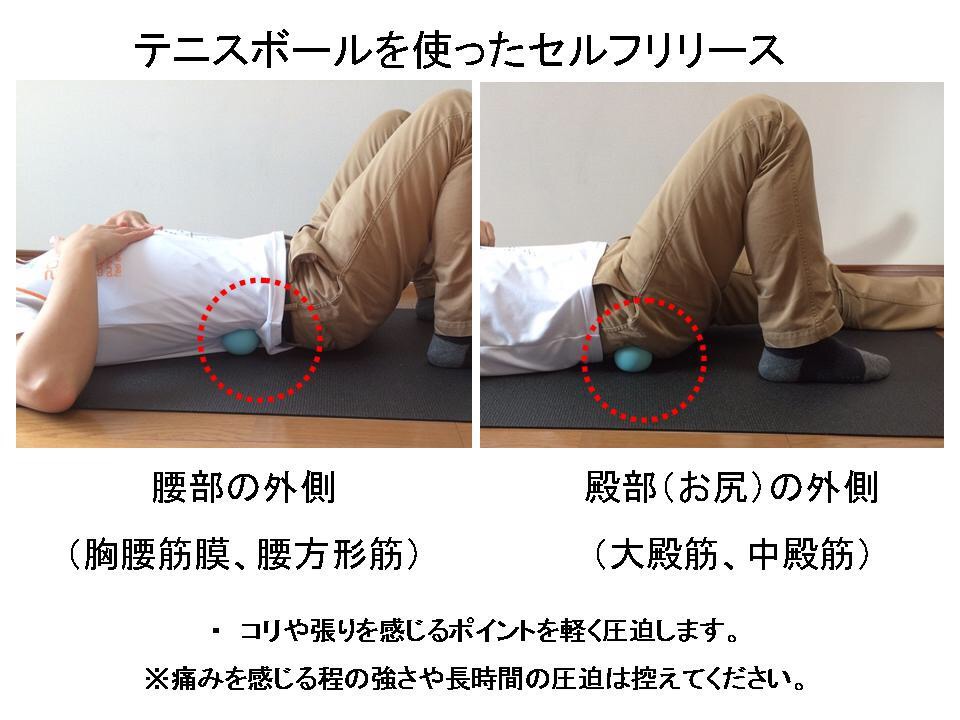 テニスボールを使ったセルフリリース

腰部の外側

（胸腰筋膜、腰方形筋）

殿部（お尻）の外側

（大殿筋、中殿筋）

・ コリや張りを感じるポイントを軽く圧迫します。

※痛みを感じる程の強さや長時間の圧迫は控えてください。